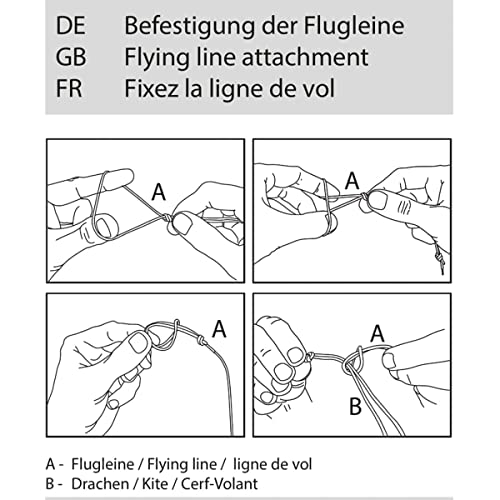 DE Befestigung der Flugleine
GB Flying line attachment
FR Fixez la ligne de vol

A

A

A

A

B

A - Flugleine / Flying line / ligne de vol
B - Drachen / Kite / Cerf-Volant