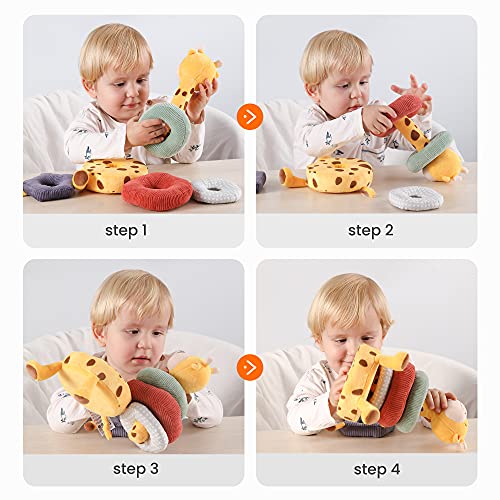 step 1

step 2

step 3

step 4