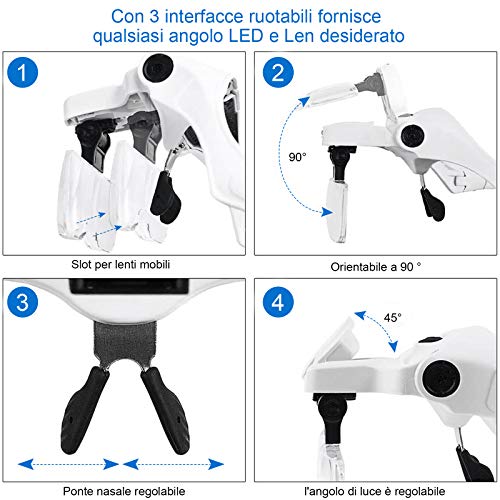 Con 3 interfacce ruotabili fornisce qualsiasi angolo LED e Len desiderato

1

Slot per lenti mobili

2

90°

Orientabile a 90 °

3

Ponte nasale regolabile

4

45°

l'angolo di luce è regolabile